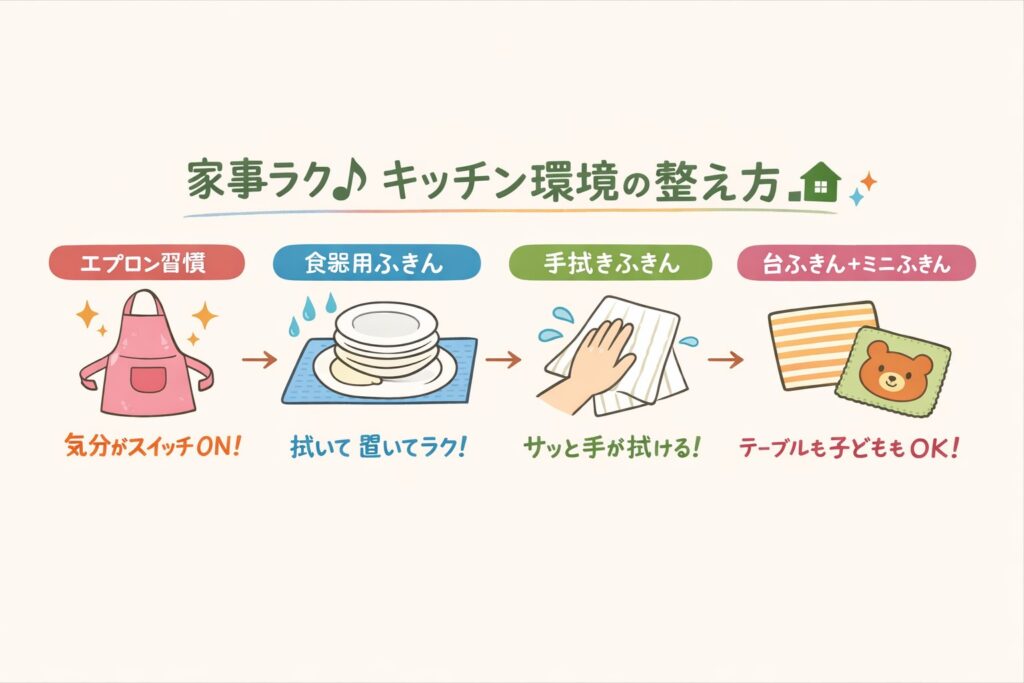 家事ラク♪ キッチン環境の整え方

エプロン習慣
気分がスイッチON!

食器用ふきん
拭いて 置いてラク!

手拭きふきん
サッと手が拭ける!

台ふきん+ミニふきん
テーブルも子どももOK!