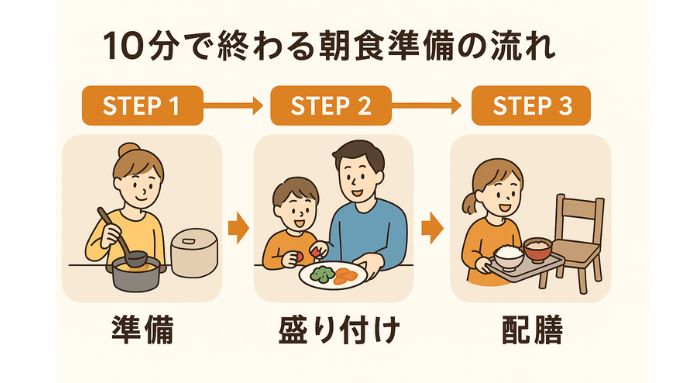 10分で終わる朝食準備の流れ

STEP 1

STEP 2

STEP 3

準備

盛り付け

配膳